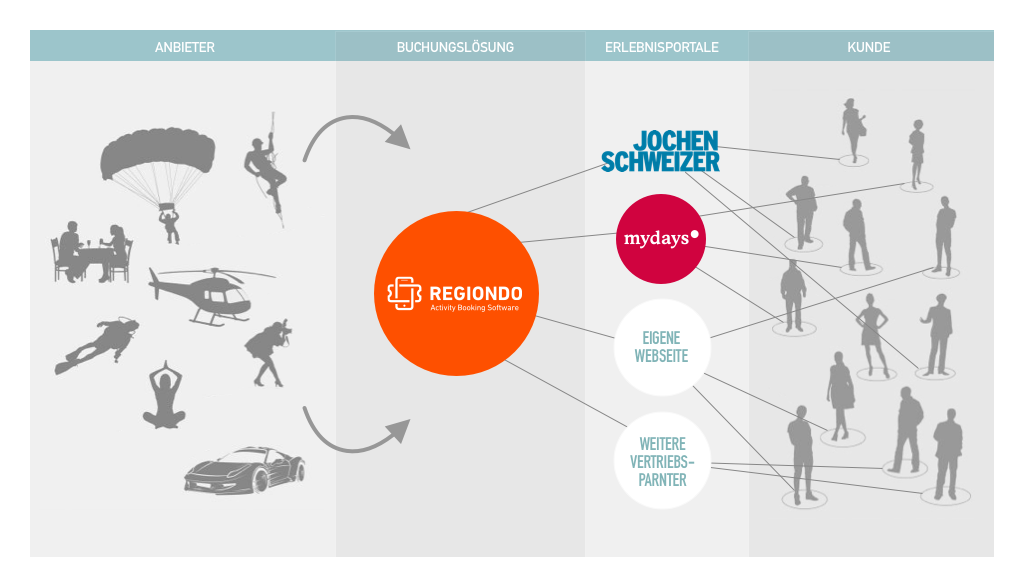 ANBIETER

BUCHUNGSLÖSUNG

ERLEBNISPORTALE

KUNDE

REGIONDO
Activity Booking Software

JOCHEN SCHWEIZER

mydays

EIGENE WEBSEITE

WEITERE VERTRIEBS-PARNTER